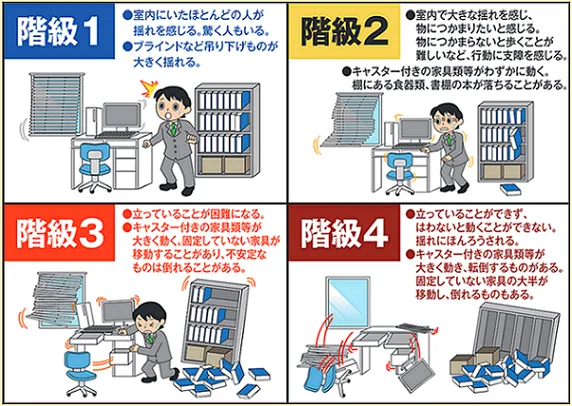 階級1

●室内にいたほとんどの人が揺れを感じる。驚く人もいる。
●ブラインドなど吊り下げものが大きく揺れる。

階級2

●室内で大きな揺れを感じ、物につかまりたいと感じる。物につかまらないと歩くことが難しいなど、行動に支障を感じる。
●キャスター付きの家具類等がわずかに動く。棚にある食器類、書棚の本が落ちることがある。

階級3

●立っていることが困難になる。
●キャスター付きの家具類等が大きく動く。固定していない家具が移動することがあり、不安定なものは倒れることがある。

階級4

●立っていることができず、はわないと動くことができない。揺れにほんろうされる。
●キャスター付きの家具類等が大きく動き、転倒するものがある。固定していない家具の大半が移動し、倒れるものもある。